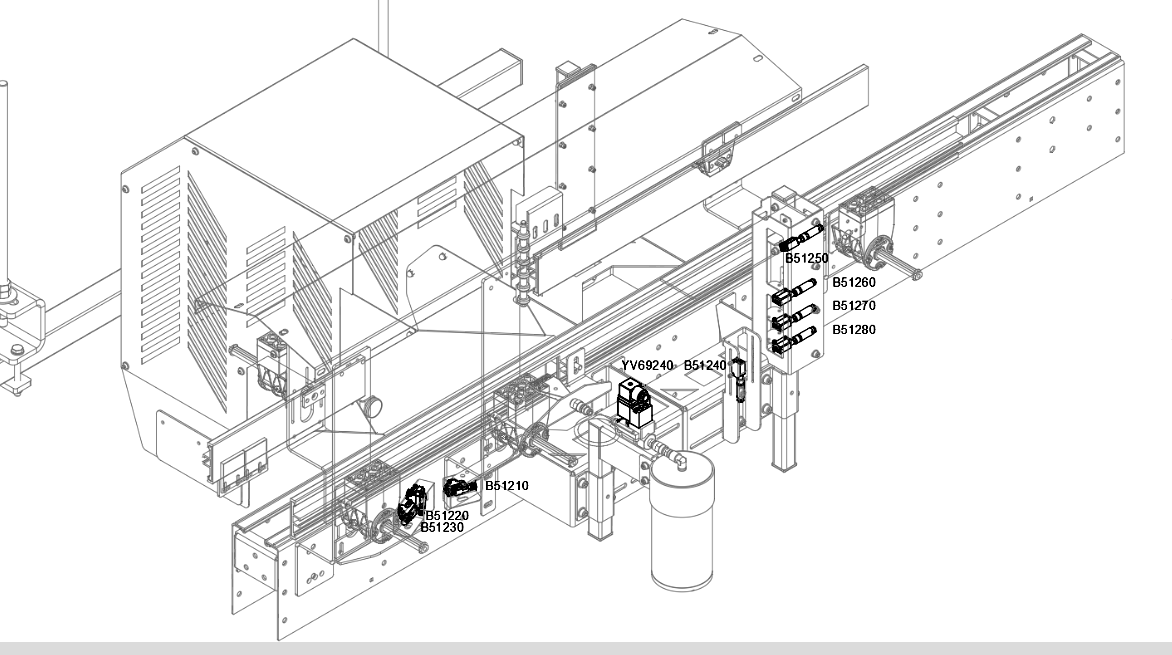 B51250
B51260
B51270
B51280
YV69240
B51240
B51210
B51220
B51230